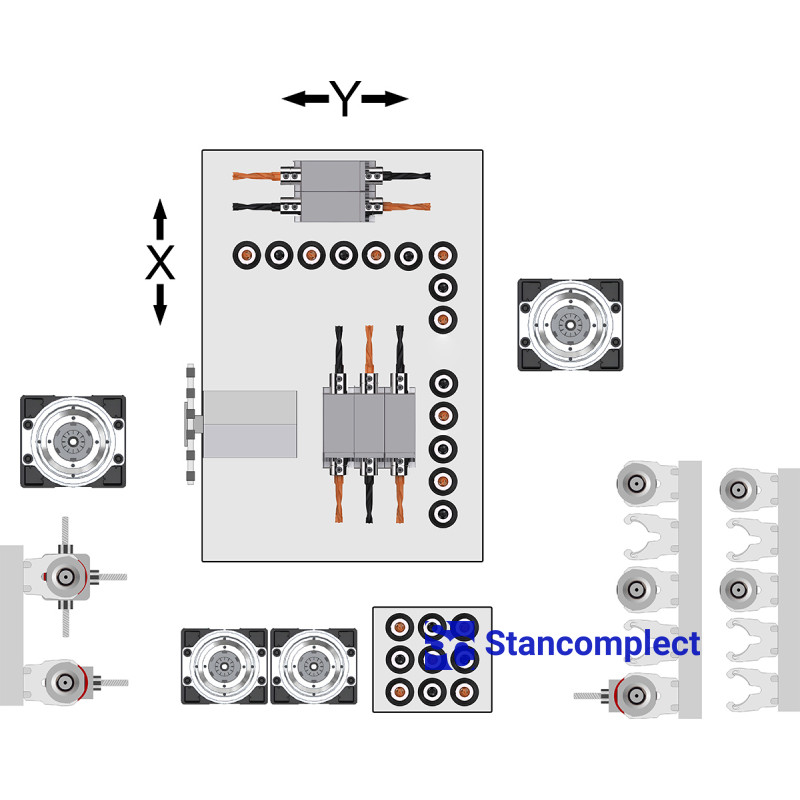 Y

X

Stancomplect